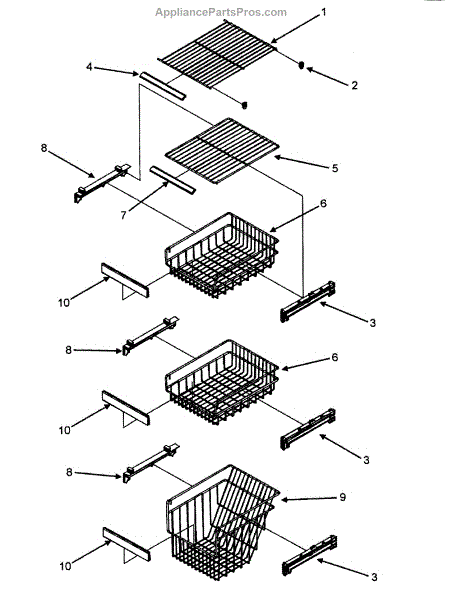 AppliancePartsPros.com

1
4
2
8
5
7
6
10
3
8
6
10
3
8
9
10
3