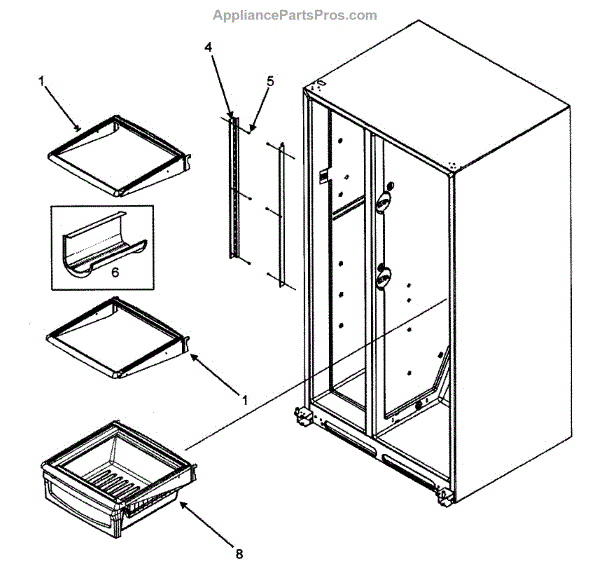 AppliancePartsPros.com

1

4

5

6

1

8