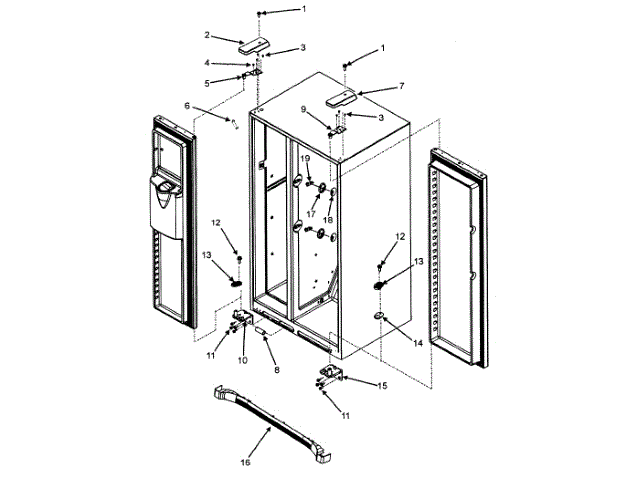 1
2
3
4
5
1
7
6
9
3
19
17
18
12
13
12
13
14
11
10
8
15
11
16