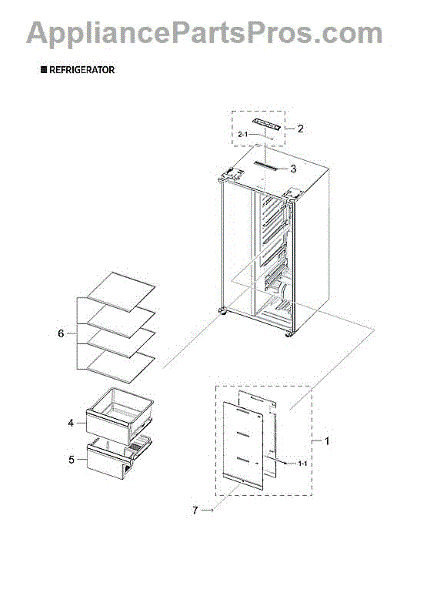 AppliancePartsPros.com

■ REFRIGERATOR

2
2-1
3
6
4
5
1
1-1
7