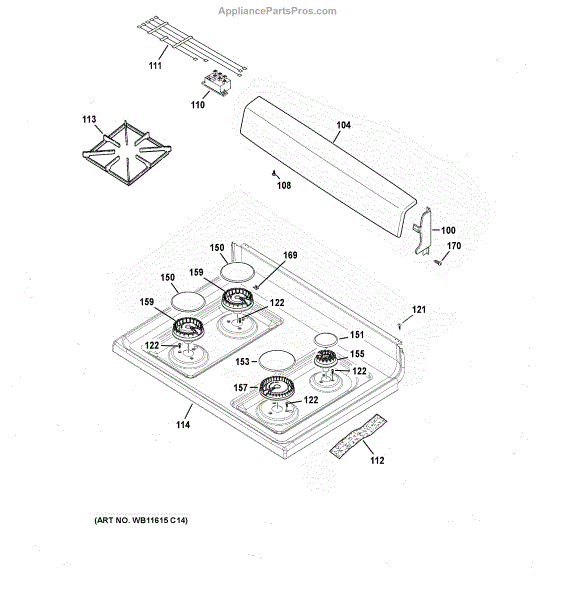 AppliancePartsPros.com

111

110

113

104

108

100

170

150

169

150

159

159

122

121

122

151

155

153

122

157

122

114

112

(ART NO. WB11615 C14)