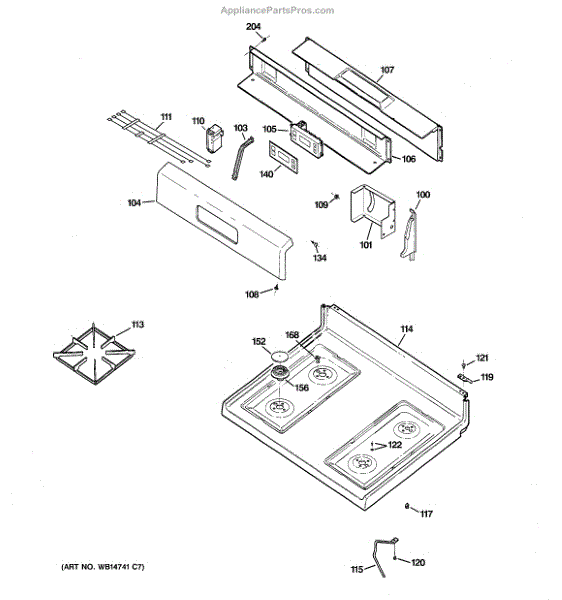 AppliancePartsPros.com

204
107
111
110
103
105
106
140
104
109
100
101
134
108
113
152
168
114
121
119
156
122
117
115
120

(ART NO. WB14741 C7)