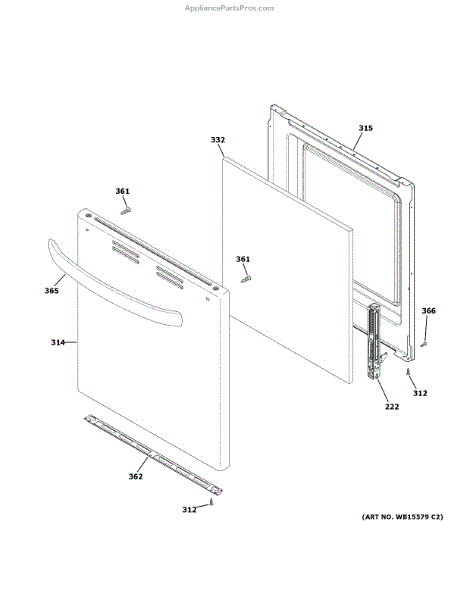 AppliancePartsPros.com

315

332

361

361

365

366

314

312

222

362

312

(ART NO. WB15579 C2)