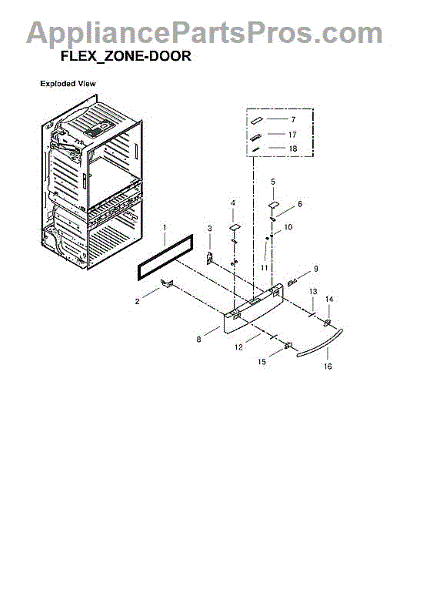 AppliancePartsPros.com

FLEX_ZONE-DOOR

Exploded View

7
17
18
5
6
4
10
3
1
11
9
2
13
14
8
12
15
16