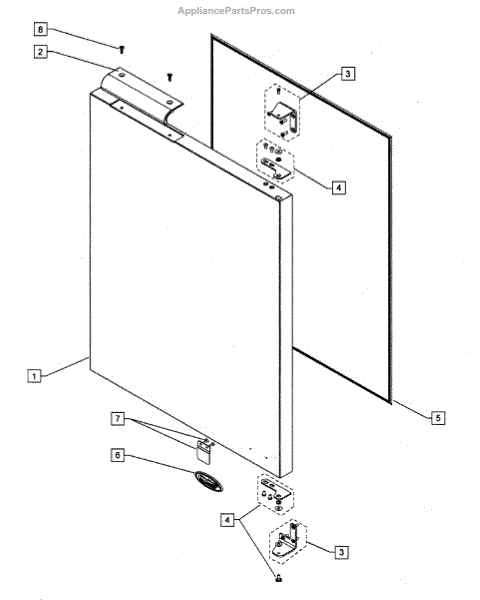 AppliancePartsPros.com

8
2
3
4
1
5
7
6
4
3