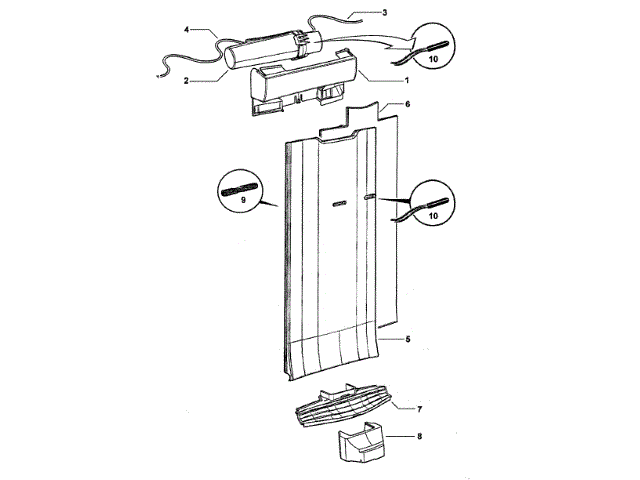 3
4
10
2
1
6
9
10
5
7
8