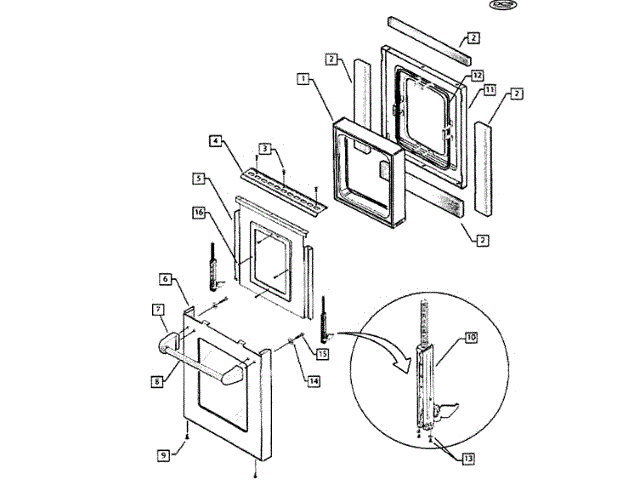 2
2
12
1
11
2
4
3
5
16
2
6
7
15
10
8
14
9
13