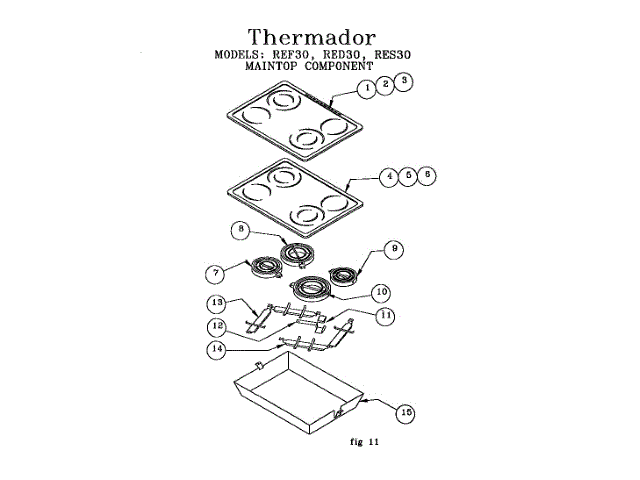 Thermador
MODELS: REF30, RED30, RES30
MAINTOP COMPONENT

1 2 3

4 5 6

8

9

7

10

13

11

12

14

15

fig 11