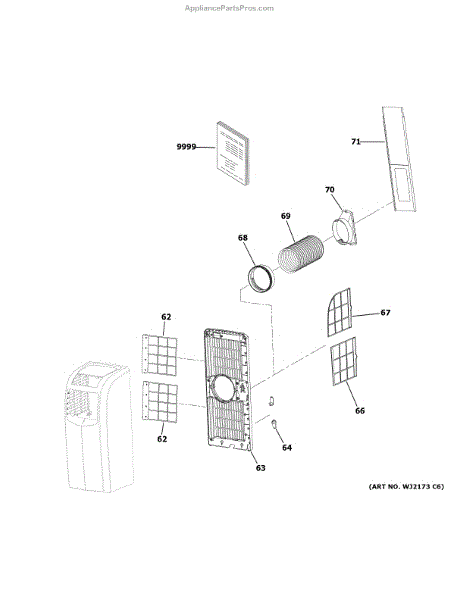 AppliancePartsPros.com

9999

71

70

69

68

67

62

66

62

64

63

(ART NO. WJ2173 C6)