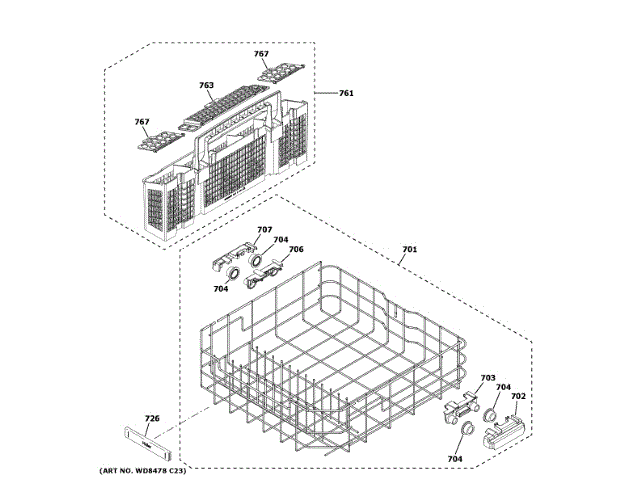 767
763
761
767
707
704
706
701
704
703
704
702
726
704
(ART NO. WD8478 C23)