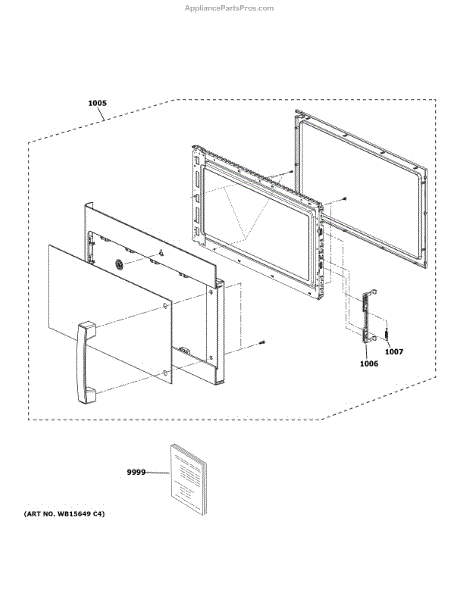 AppliancePartsPros.com

1005

1007

1006

9999

(ART NO. WB15649 C4)