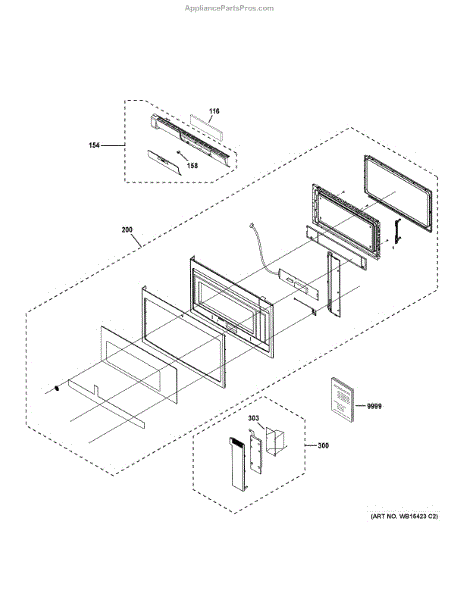 AppliancePartsPros.com

116

154

158

200

9999

303

300

(ART NO. WB16423 C2)