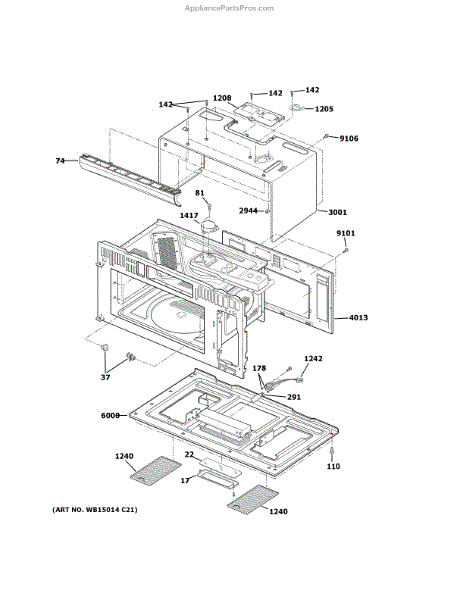 AppliancePartsPros.com

142
1208
142
142
1205
9106
74
81
1417
2944
3001
9101
4013
37
178
1242
291
6008
1240
22
17
110
1240

(ART NO. WB15014 C21)