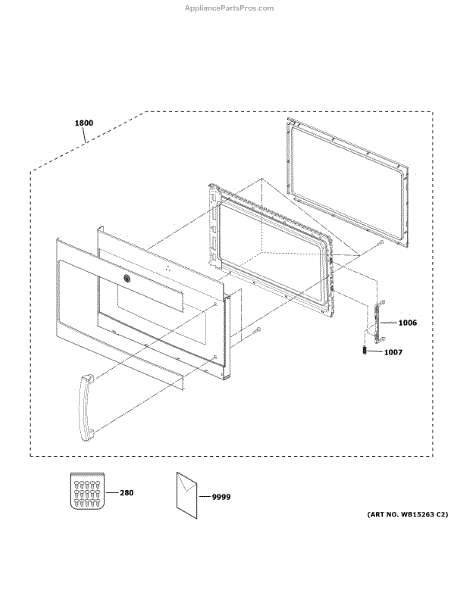 AppliancePartsPros.com

1800

1006

1007

280

9999

(ART NO. WB15263 C2)