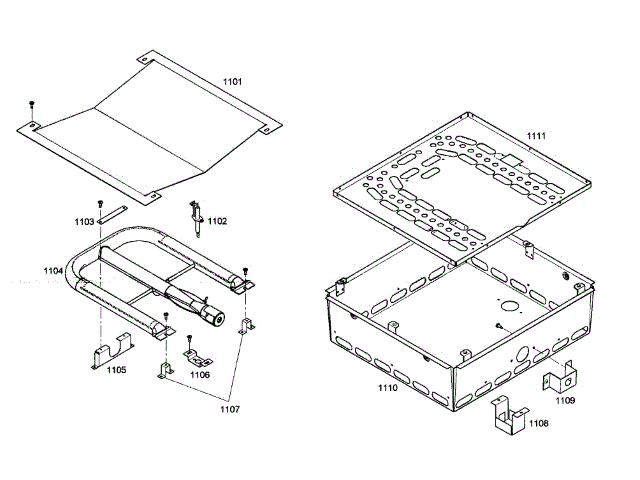 1101
1111
1103
1102
1104
1105
1106
1107
1110
1109
1108