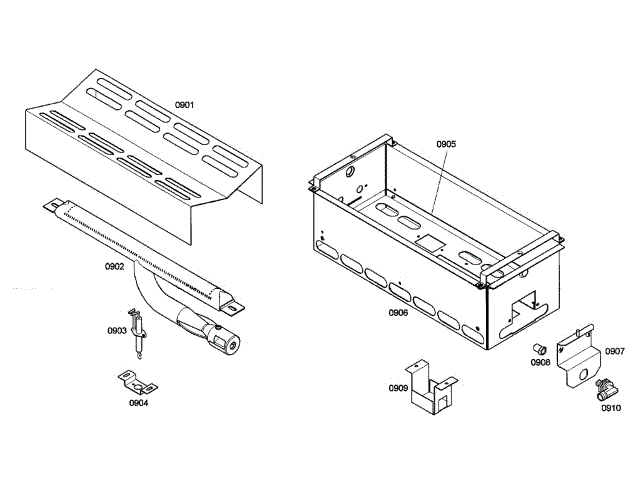 0901

0902

0903

0904

0905

0906

0907

0908

0909

0910