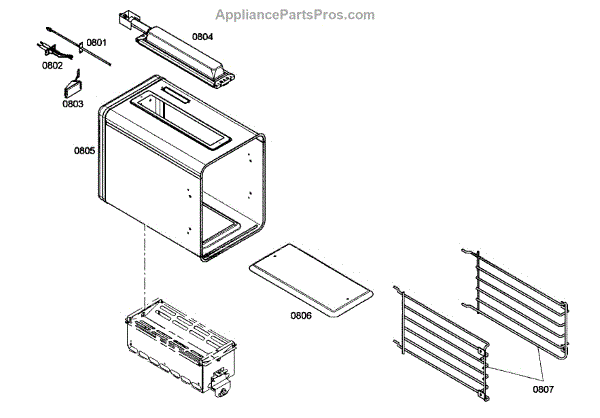 AppliancePartsPros.com

0801

0804

0802

0803

0805

0806

0807