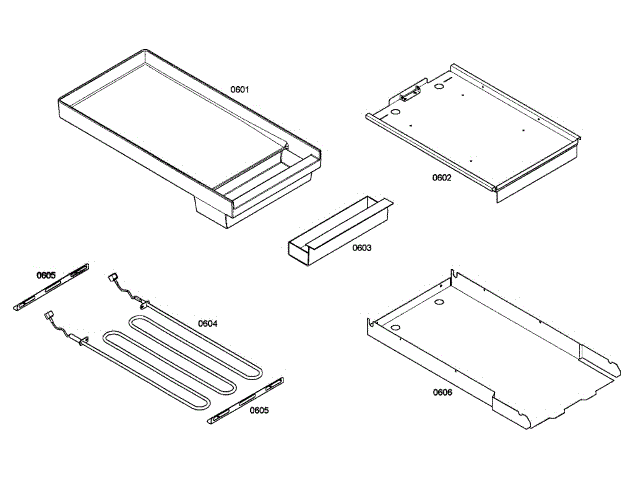 0601

0602

0603

0605

0604

0605

0606