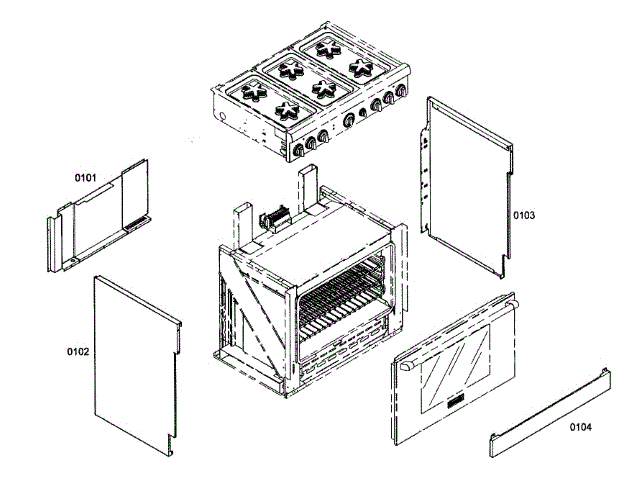 0101

0103

0102

0104