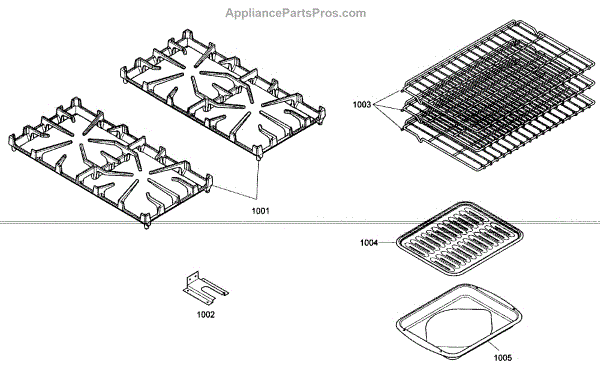 AppliancePartsPros.com

1003

1001

1004

1002

1005