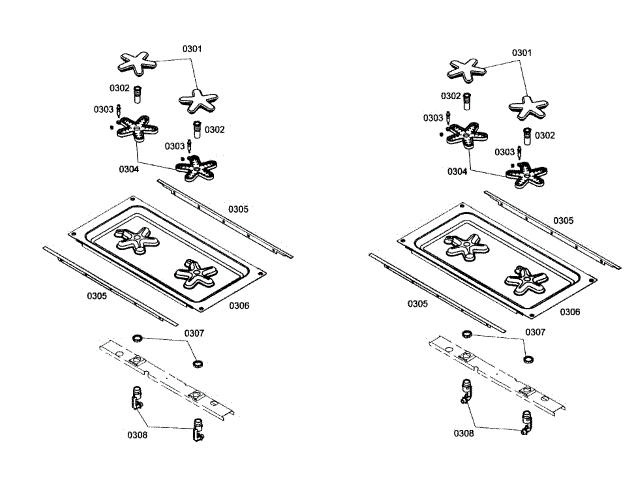 0301
0302
0303
0302
0303
0304
0305
0305
0306
0307
0308

0301
0302
0303
0302
0303
0304
0305
0305
0306
0307
0308