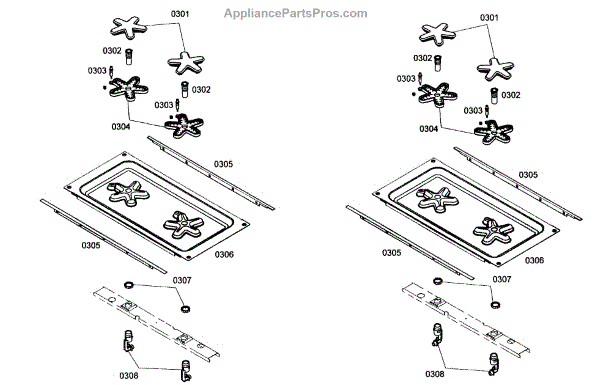 AppliancePartsPros.com

0301
0302
0303
0302
0303
0304
0305
0305
0306
0307
0308

0301
0302
0303
0302
0303
0304
0305
0305
0306
0307
0308