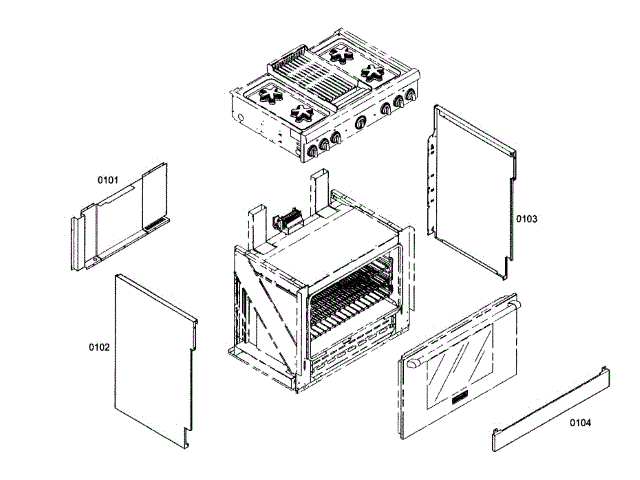 0101

0103

0102

0104