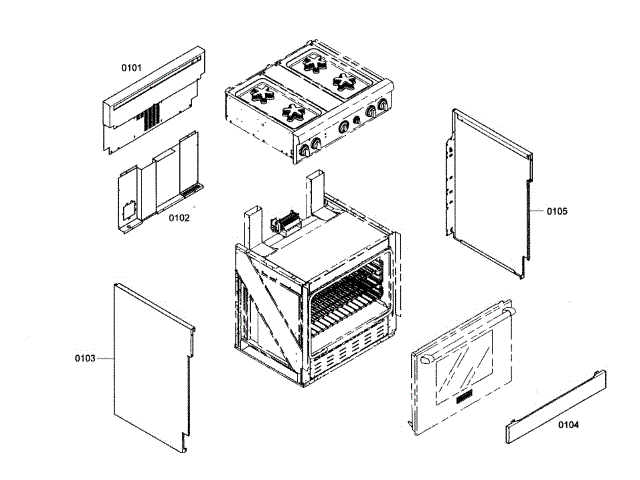 0101
0102
0105
0103
0104