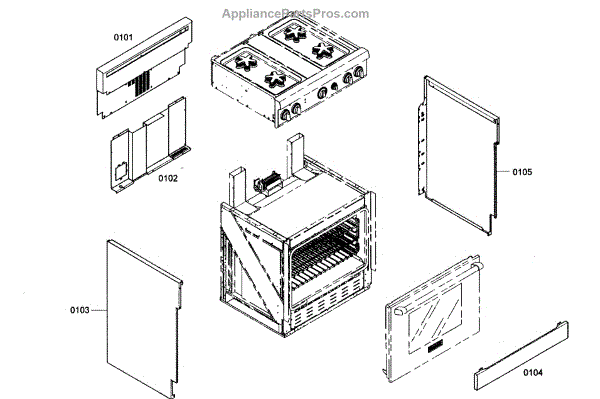 AppliancePartsPros.com

0101

0102

0105

0103

0104