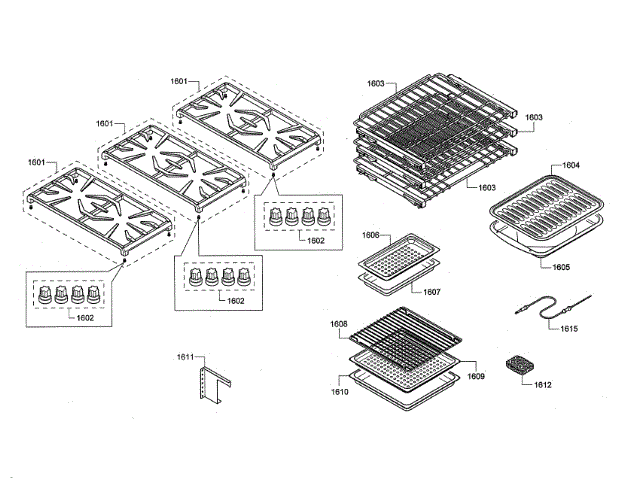 1601
1601
1601
1602
1602
1602
1603
1603
1603
1604
1605
1606
1607
1608
1609
1610
1611
1612
1615