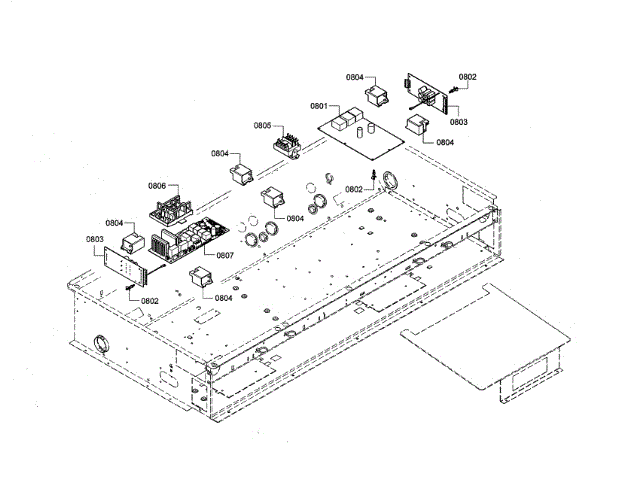 0804
0802
0801
0803
0804
0805
0804
0802
0806
0804
0804
0803
0807
0802
0804