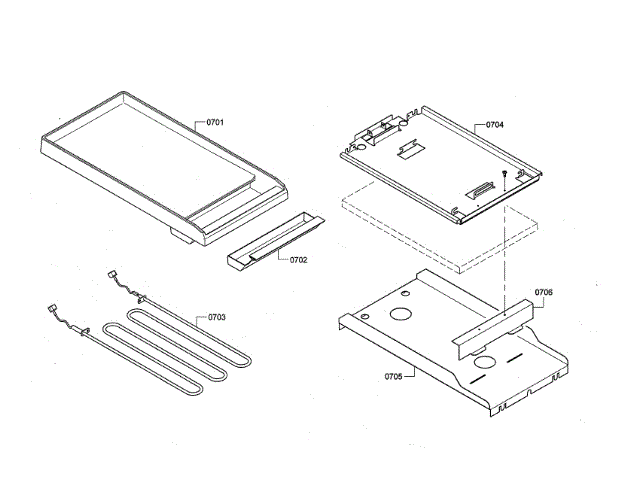 0701

0704

0702

0703

0706

0705