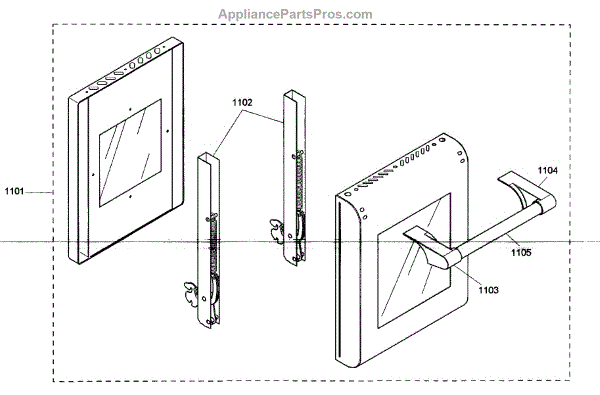 AppliancePartsPros.com

1102

1101

1104

1105

1103