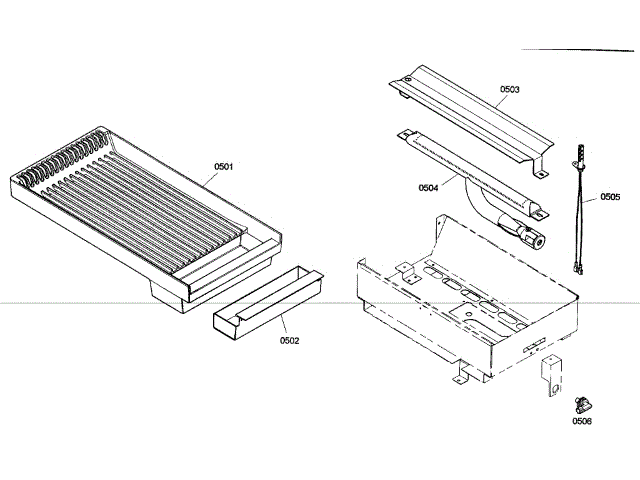 0503
0501
0504
0505
0502
0506