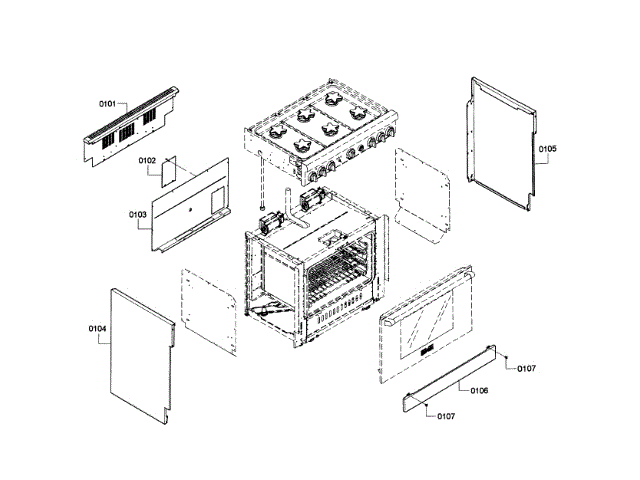 0101

0102

0103

0104

0105

0107

0106

0107