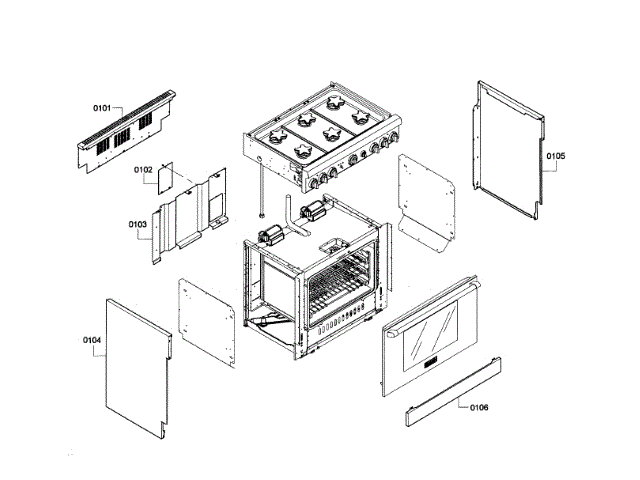 0101
0102
0103
0104
0105
0106