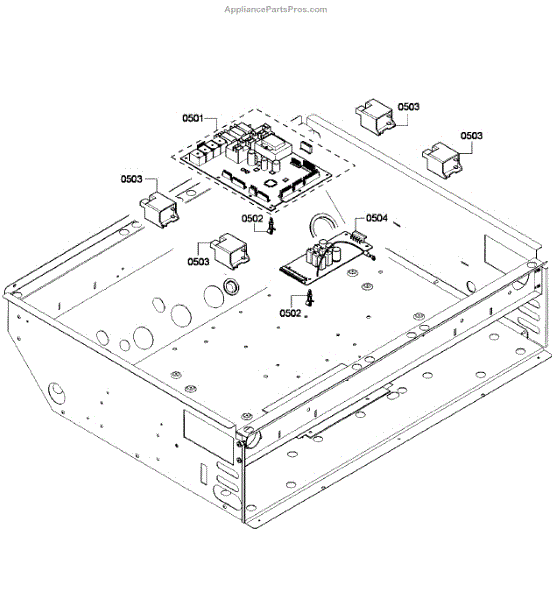 AppliancePartsPros.com

0501
0503
0503
0503
0502
0504
0503
0502