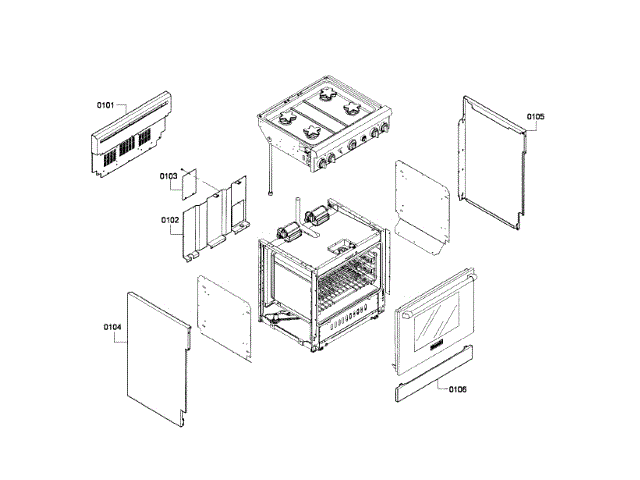 0101

0103

0102

0104

0105

0106