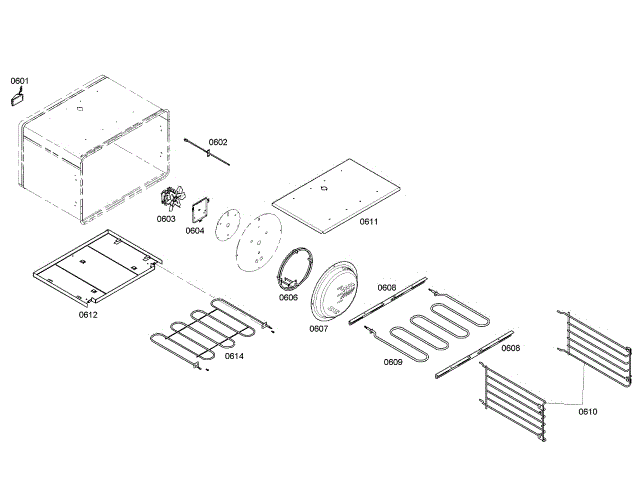 0601
0602
0603
0604
0611
0612
0606
0607
0608
0614
0609
0608
0610