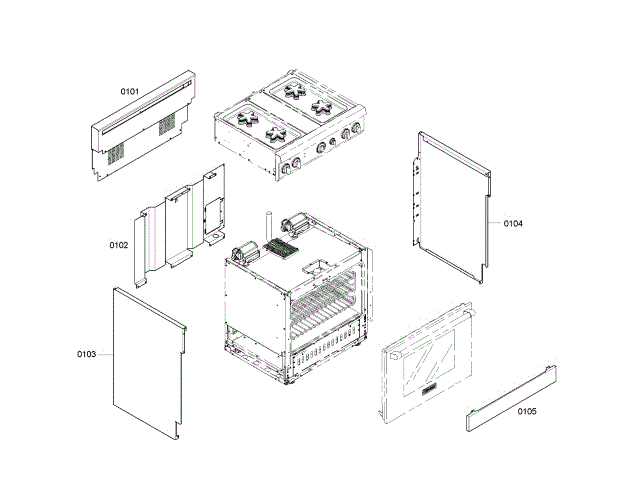 0101

0102

0103

0104

0105