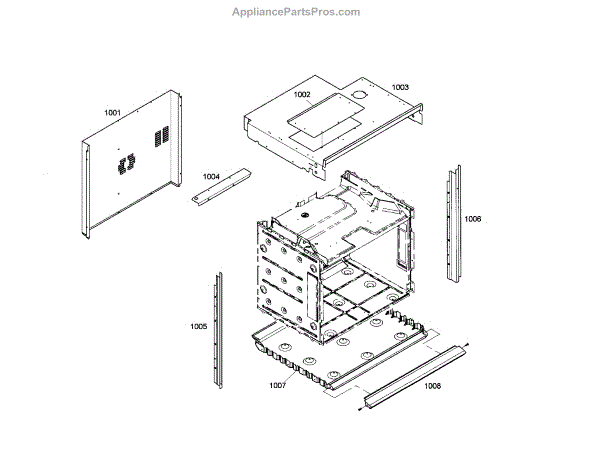 AppliancePartsPros.com

1001

1002

1003

1004

1006

1005

1007

1008