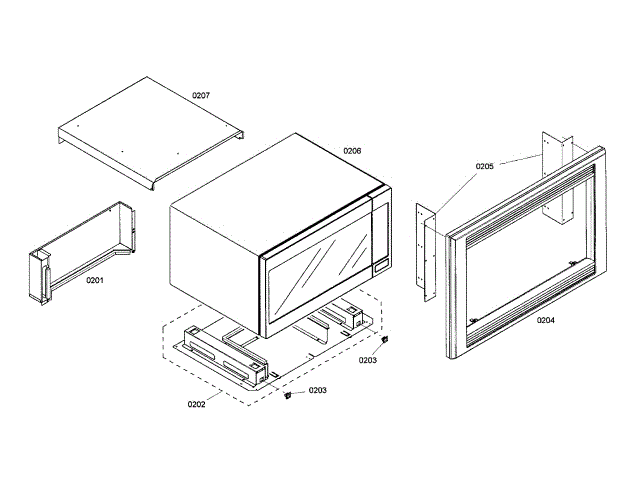 0207
0206
0205
0201
0204
0203
0203
0202