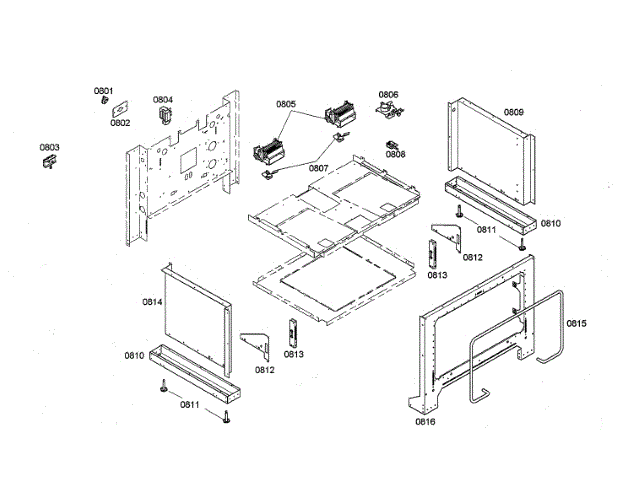 0801
0802
0804
0803
0805
0806
0807
0808
0809
0810
0811
0812
0813
0814
0810
0812
0813
0811
0815
0816