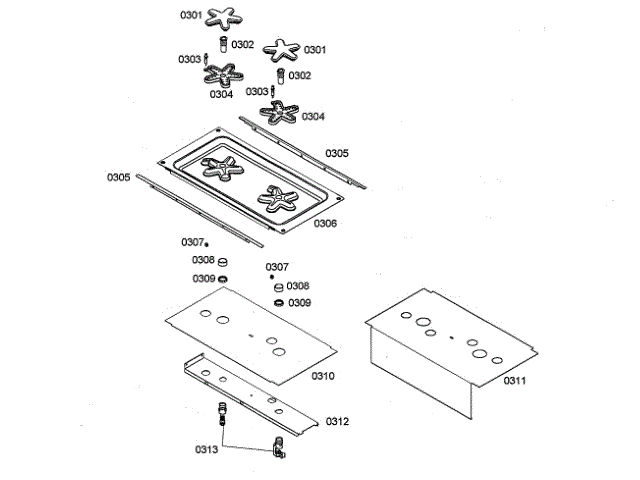 0301
0302
0301
0303
0302
0304
0303
0304
0305
0305
0306
0307
0308
0307
0309
0308
0309
0310
0311
0312
0313