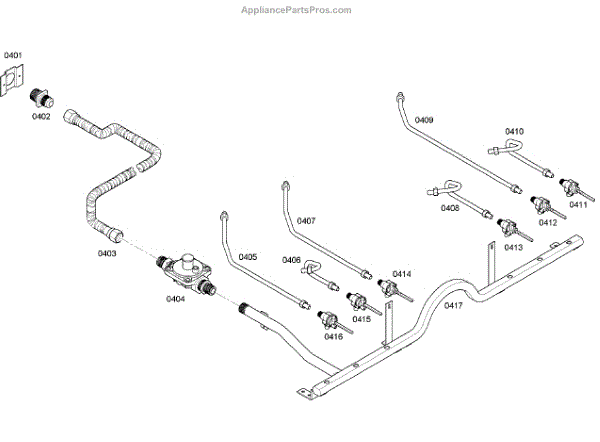 AppliancePartsPros.com

0401

0402

0403

0404

0405

0406

0407

0408

0409

0410

0411

0412

0413

0414

0415

0416

0417