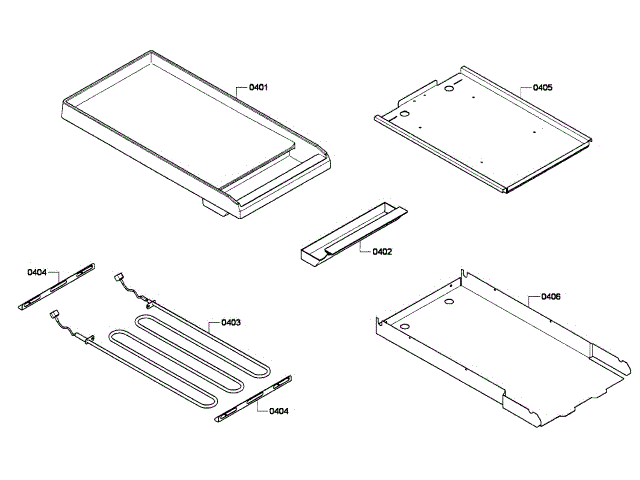 0401
0405
0402
0404
0403
0406
0404