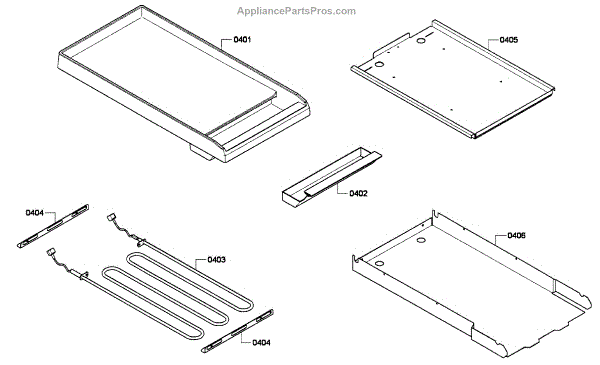 AppliancePartsPros.com

0401

0405

0402

0404

0403

0406

0404