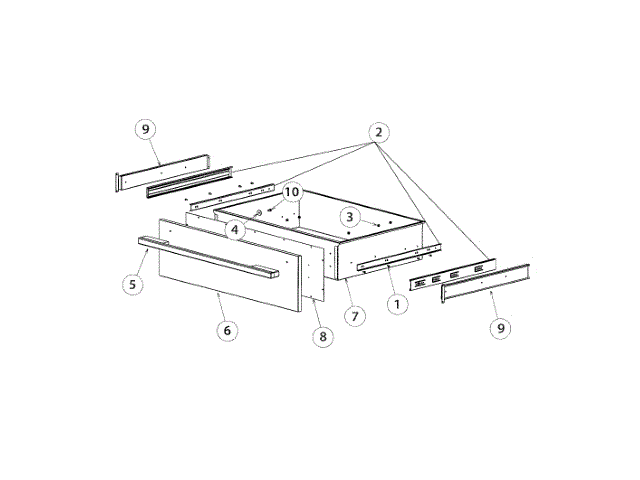 9
2
10
3
4
5
6
8
7
1
9