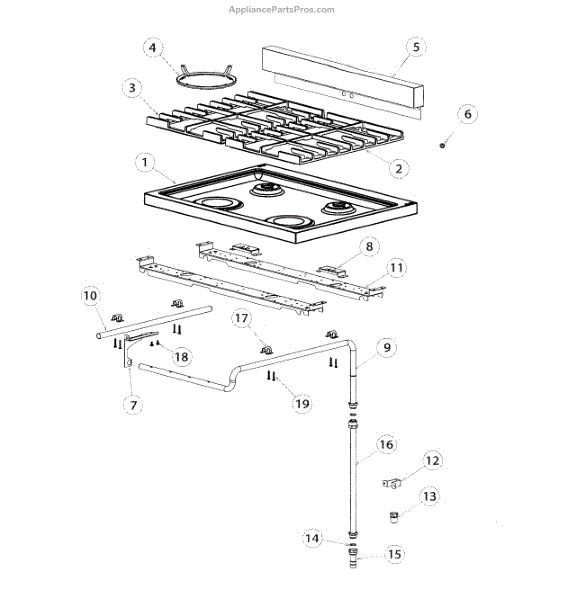 AppliancePartsPros.com

4
5
3
6
2
1
8
11
10
17
9
18
7
19
16
12
13
14
15