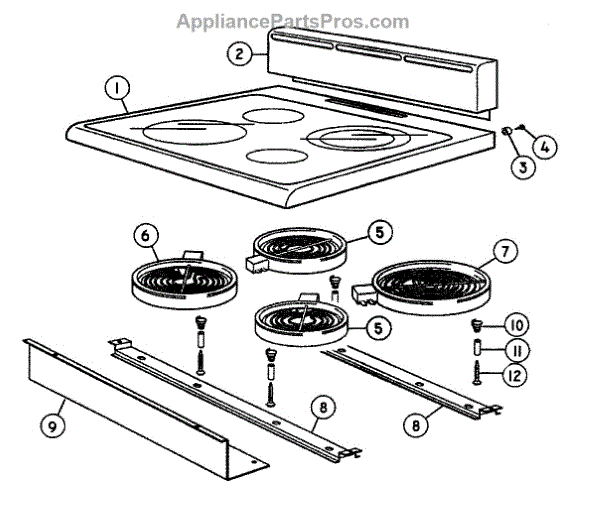 AppliancePartsPros.com

2
1
4
3
6
5
7
5
10
11
12
9
8
8